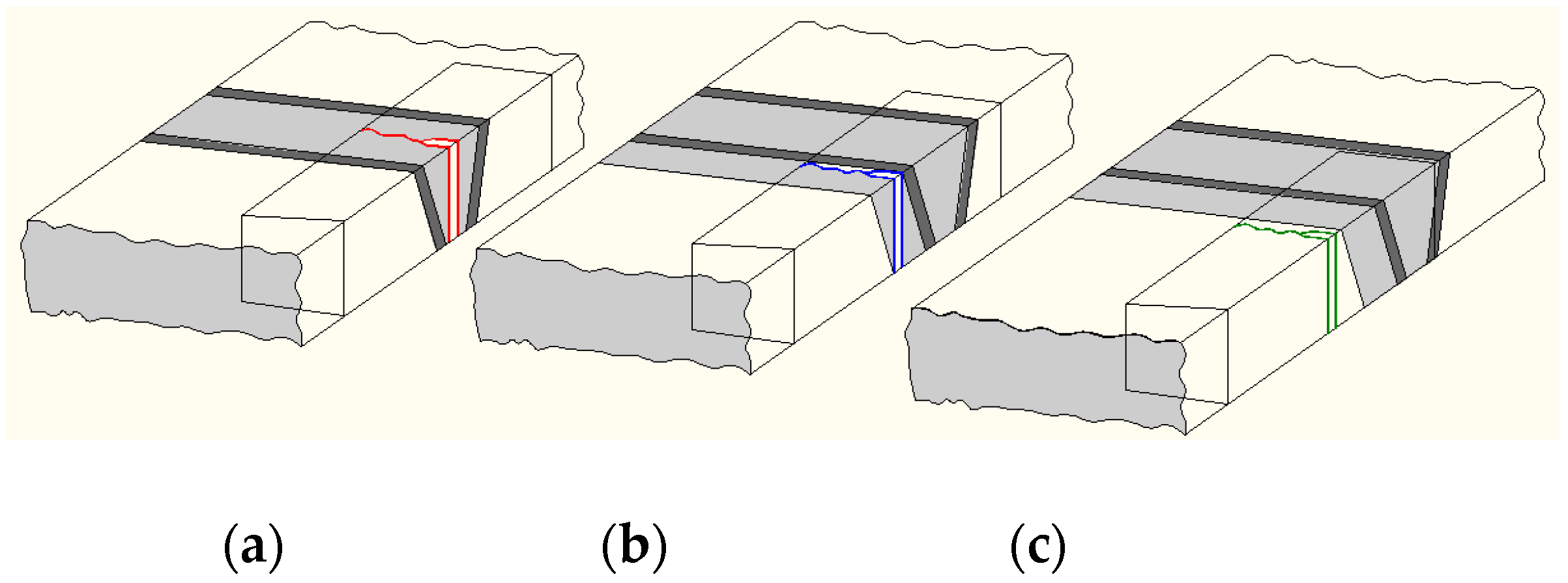 (a) (b) (c)