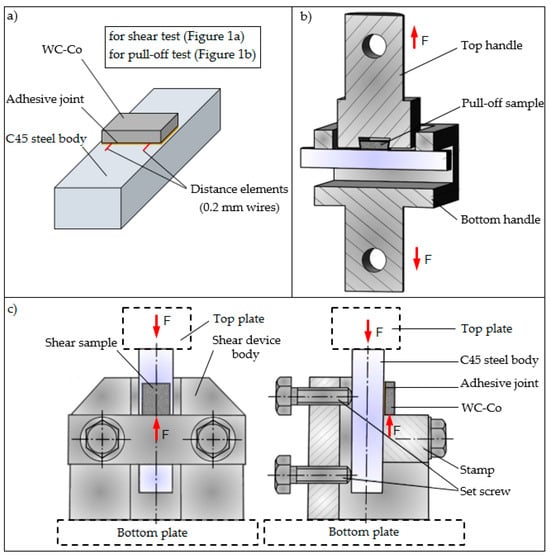 a)

for shear test (Figure 1a)
for pull-off test (Figure 1b)

WC-Co

Adhesive joint

C45 steel body

Distance elements
(0.2 mm wires)

b)

F

Top handle

Pull-off sample

Bottom handle

F

c)

F

Top plate

Shear sample

Shear device body

F

Bottom plate

F

Top plate

C45 steel body

Adhesive joint

WC-Co

F

Stamp

Set screw

Bottom plate