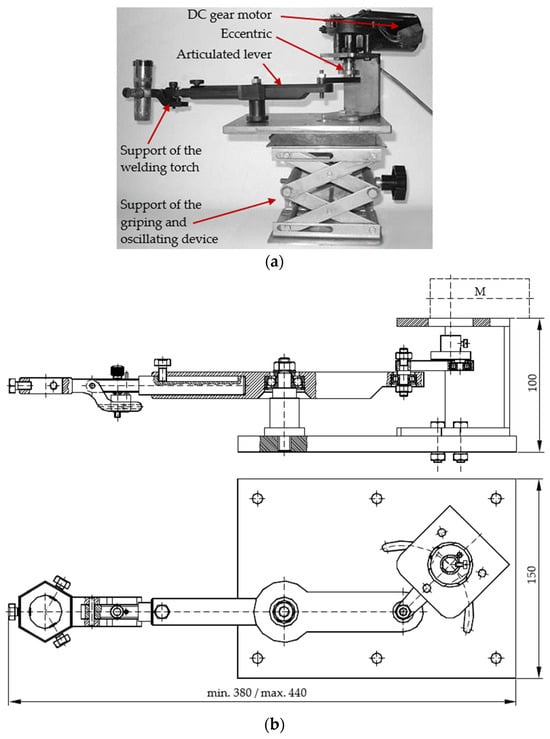 DC gear motor
Eccentric
Articulated lever
Support of the welding torch
Support of the griping and oscillating device

(a)

M

100

150

min. 380 / max. 440

(b)