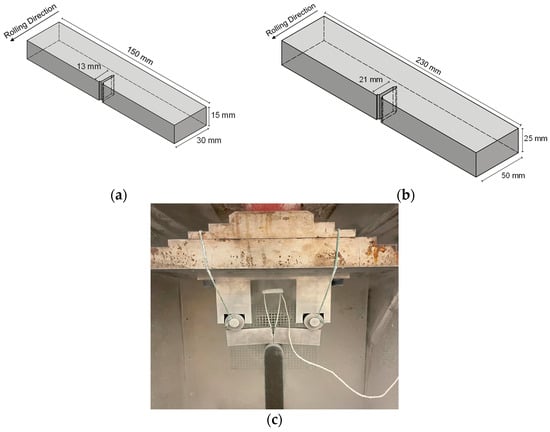 Rolling Direction
150 mm
13 mm
15 mm
30 mm
(a)

Rolling Direction
230 mm
21 mm
25 mm
50 mm
(b)

(c)