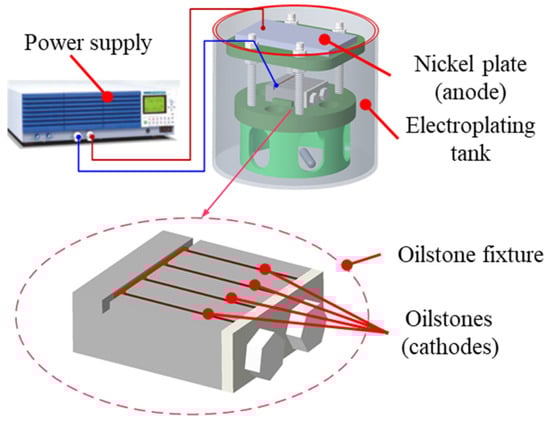 Power supply

Nickel plate (anode)

Electroplating tank

Oilstone fixture

Oilstones (cathodes)