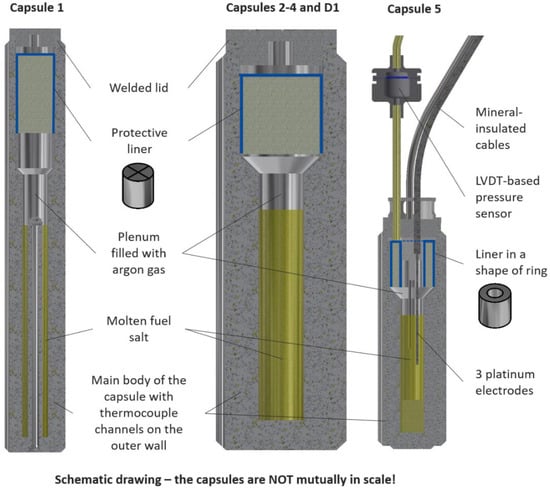 Capsule 1

Capsules 2-4 and D1

Capsule 5

Welded lid

Protective liner

Plenum filled with argon gas

Molten fuel salt

Main body of the capsule with thermocouple channels on the outer wall

Mineral-insulated cables

LVDT-based pressure sensor

Liner in a shape of ring

3 platinum electrodes

Schematic drawing – the capsules are NOT mutually in scale!