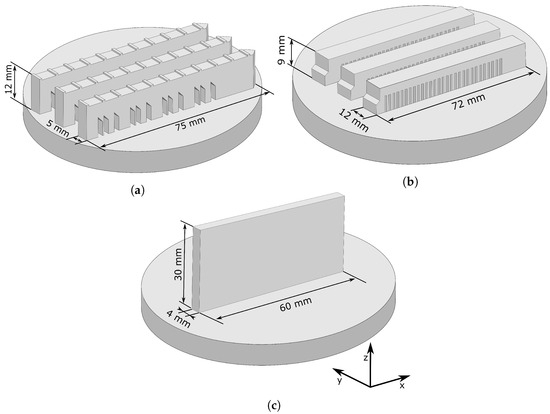 12 mm
5 mm
75 mm
(a)
9 mm
12 mm
72 mm
(b)
30 mm
4 mm
60 mm
z
y
x
(c)