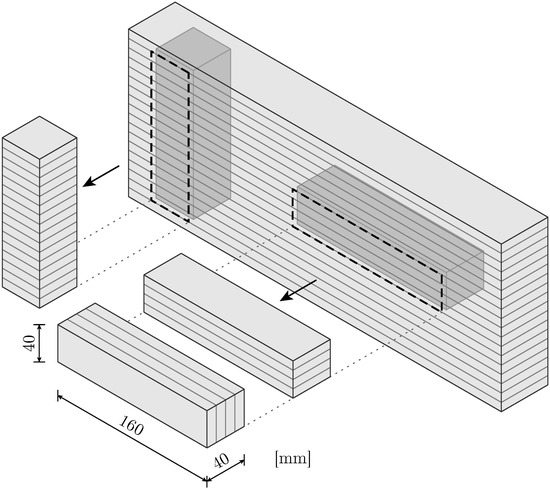 40

160

40

[mm]