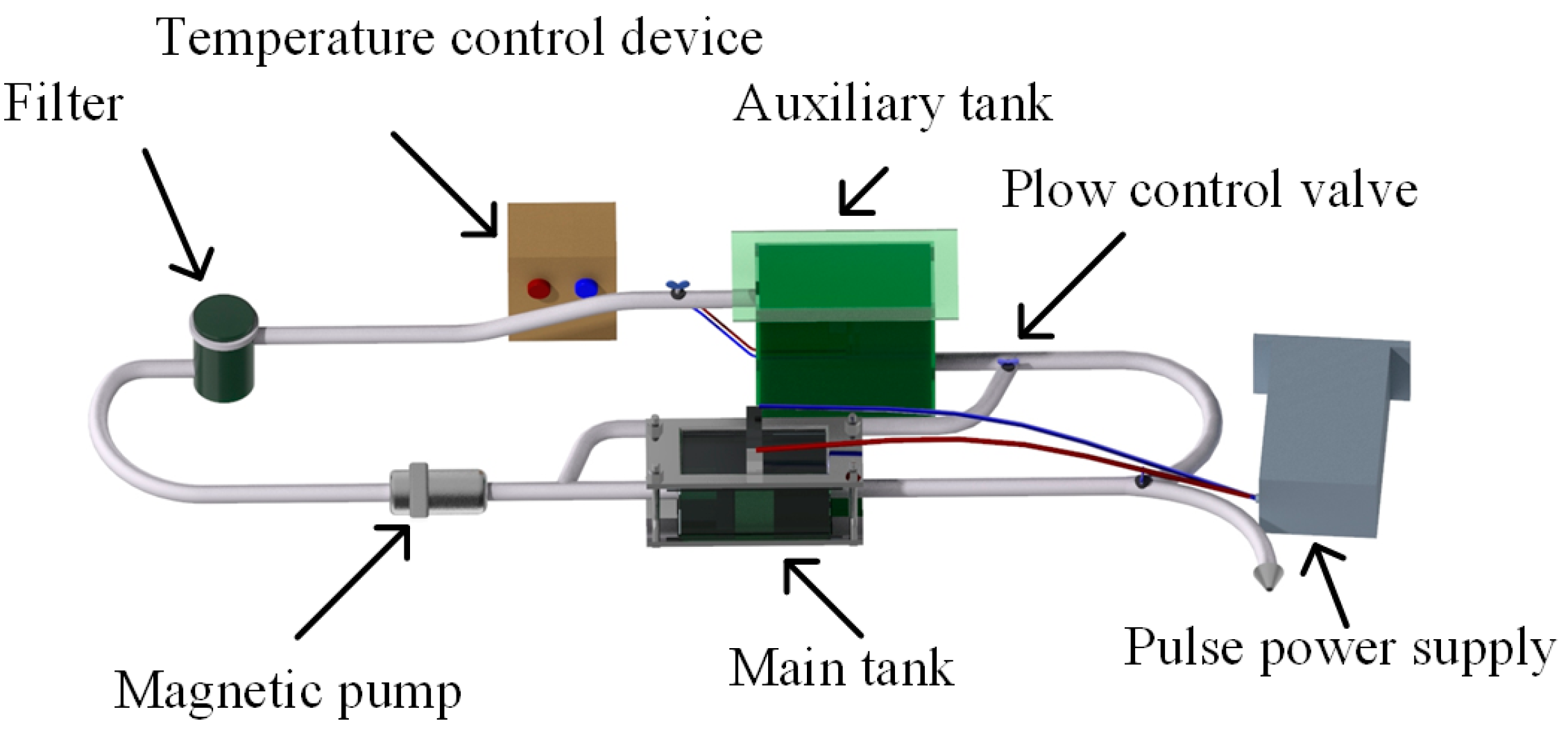 Temperature control device
Filter
Auxiliary tank
Plow control valve
Magnetic pump
Main tank
Pulse power supply