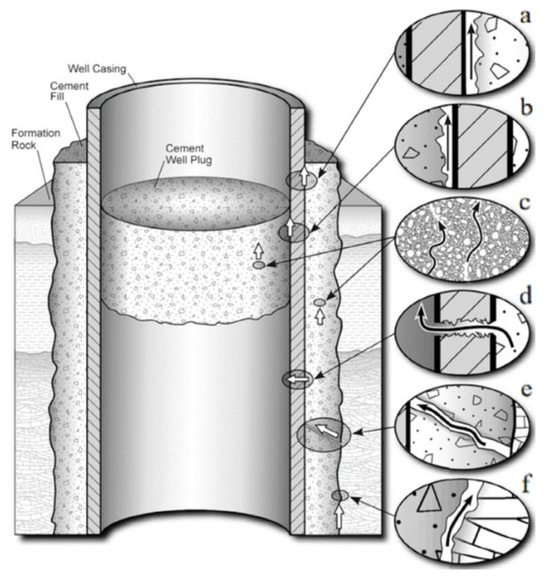 Well Casing
Cement Fill
Formation Rock
Cement Well Plug
a
b
c
d
e
f