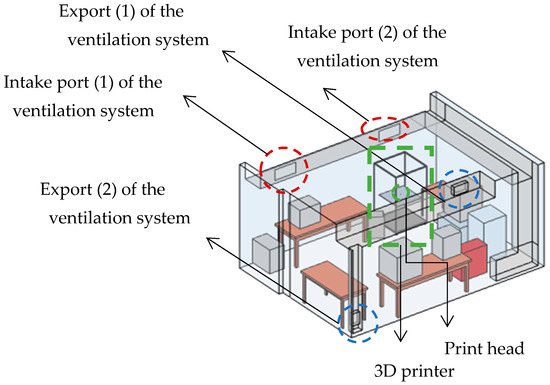 Export (1) of the ventilation system

Intake port (2) of the ventilation system

Intake port (1) of the ventilation system

Export (2) of the ventilation system

Print head

3D printer