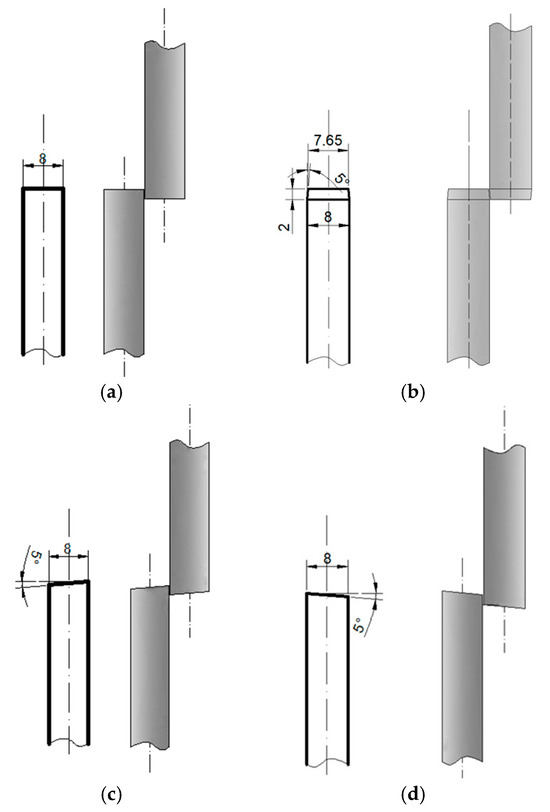 8

(a)

7.65
5°
2
8

(b)

5°
8

(c)

8
5°

(d)