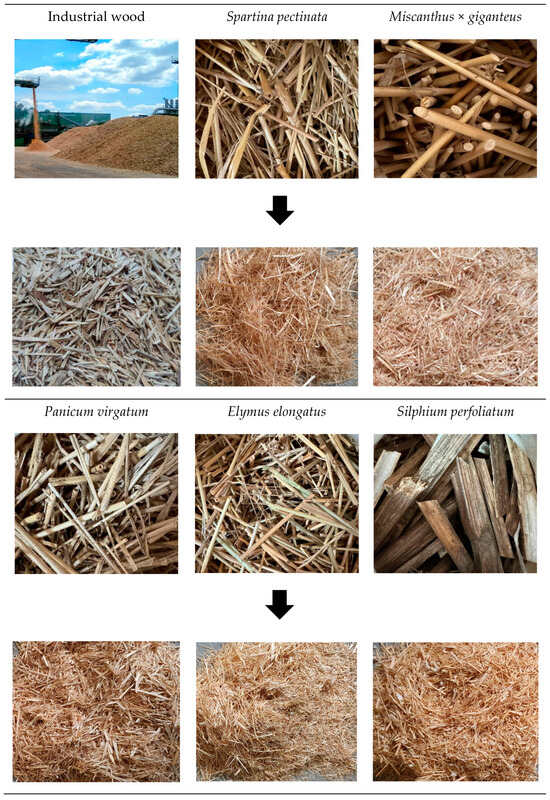 Industrial wood

Spartina pectinata

Miscanthus × giganteus

Panicum virgatum

Elymus elongatus

Silphium perfoliatum