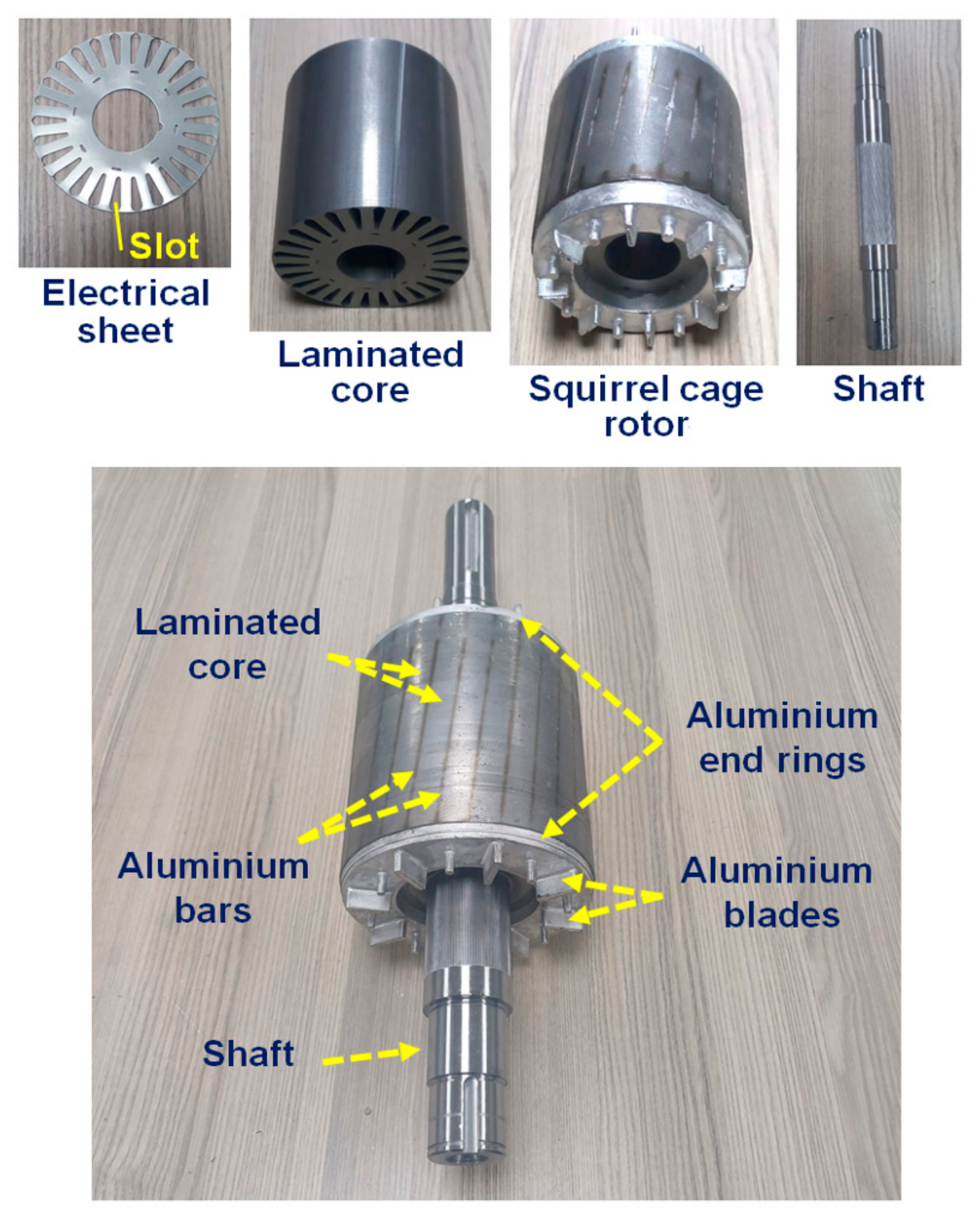 Slot

Electrical sheet

Laminated core

Squirrel cage rotor

Shaft

Laminated core

Aluminium end rings

Aluminium bars

Aluminium blades

Shaft