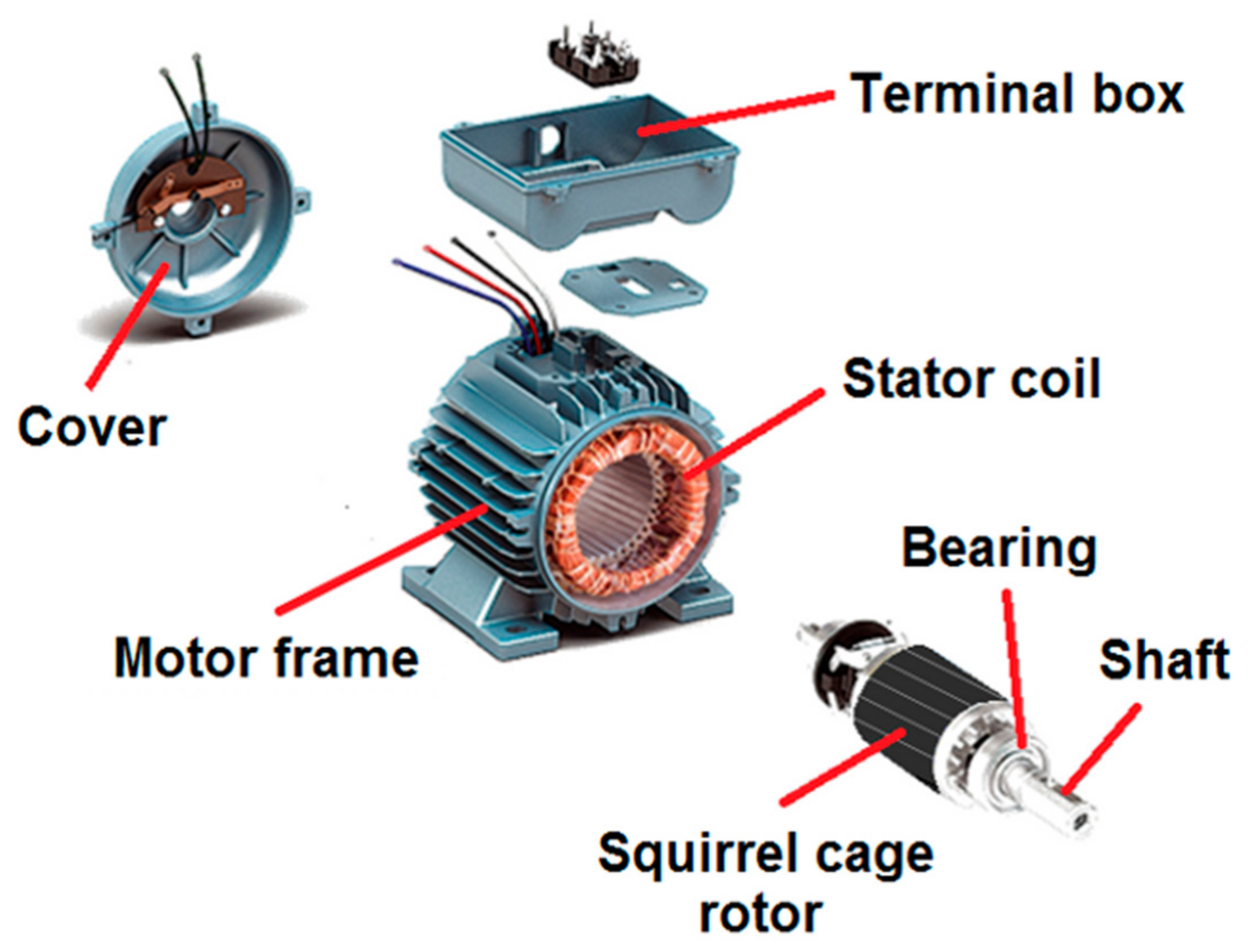 Terminal box

Cover

Stator coil

Bearing

Motor frame

Shaft

Squirrel cage rotor