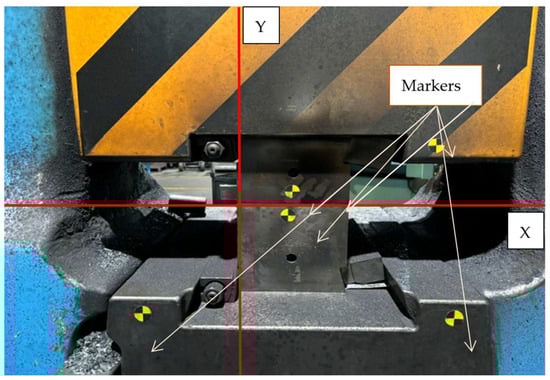 Y

Markers

X