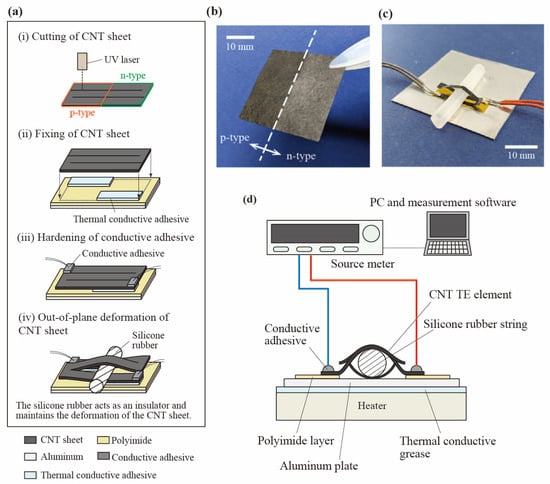 (a)

(i) Cutting of CNT sheet

UV laser

n-type

p-type

(ii) Fixing of CNT sheet

Thermal conductive adhesive

(iii) Hardening of conductive adhesive

Conductive adhesive

(iv) Out-of-plane deformation of CNT sheet

Silicone rubber

The silicone rubber acts as an insulator and maintains the deformation of the CNT sheet.

CNT sheet
Polyimide
Aluminum
Conductive adhesive
Thermal conductive adhesive

(b)

10 mm

p-type

n-type

(c)

10 mm

(d)

PC and measurement software

Source meter

CNT TE element

Silicone rubber string

Conductive adhesive

Heater

Polyimide layer

Aluminum plate

Thermal conductive grease