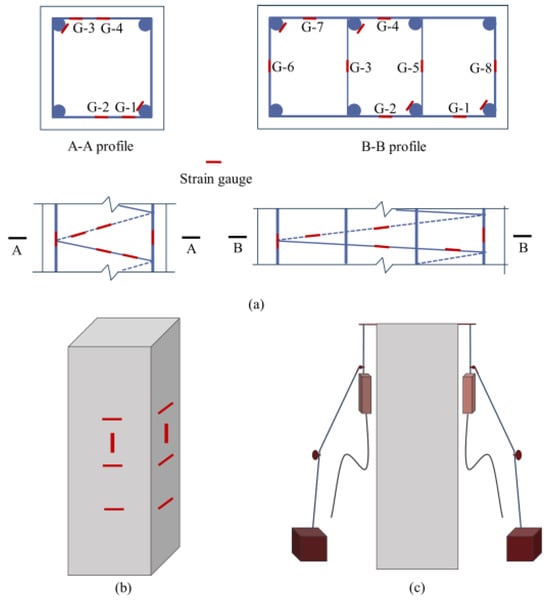 G-3 G-4

G-2 G-1

A-A profile

G-7 G-4

G-6 G-3 G-5 G-8

G-2 G-1

B-B profile

Strain gauge

A A

B B

(a)

(b)

(c)