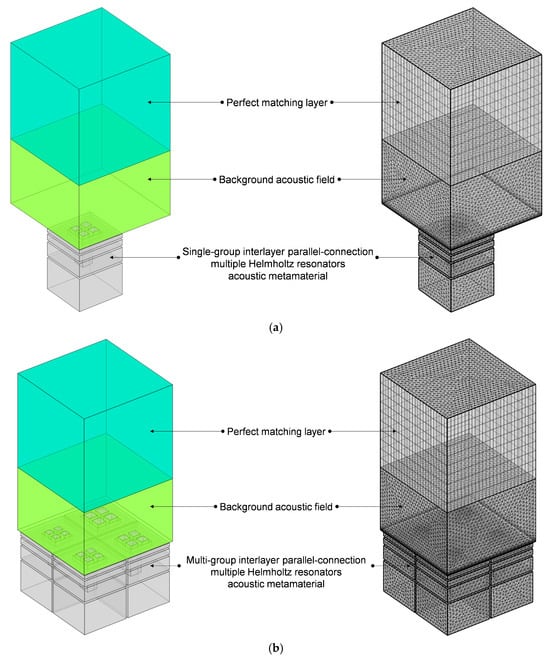 Perfect matching layer

Background acoustic field

Single-group interlayer parallel-connection multiple Helmholtz resonators acoustic metamaterial

(a)

Perfect matching layer

Background acoustic field

Multi-group interlayer parallel-connection multiple Helmholtz resonators acoustic metamaterial

(b)