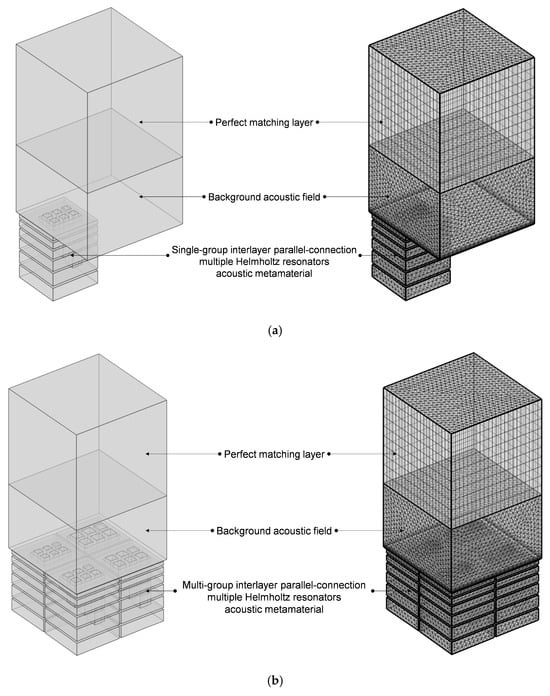 Perfect matching layer

Background acoustic field

Single-group interlayer parallel-connection multiple Helmholtz resonators acoustic metamaterial

(a)

Perfect matching layer

Background acoustic field

Multi-group interlayer parallel-connection multiple Helmholtz resonators acoustic metamaterial

(b)