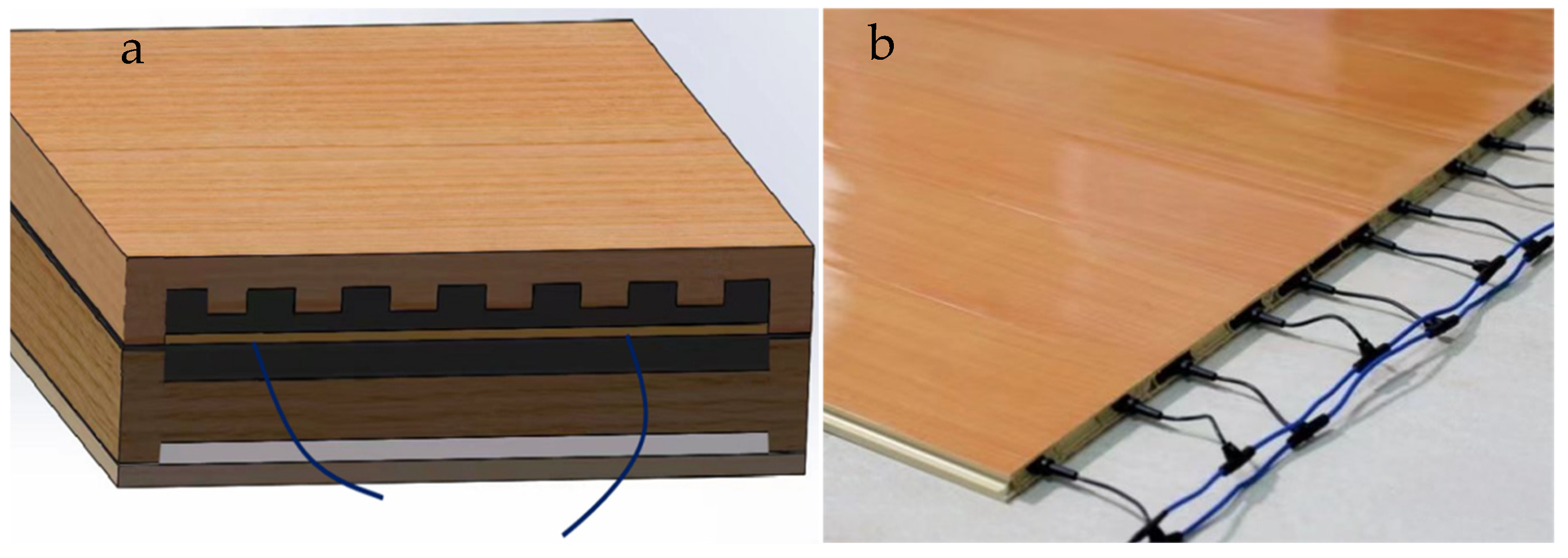 a

b