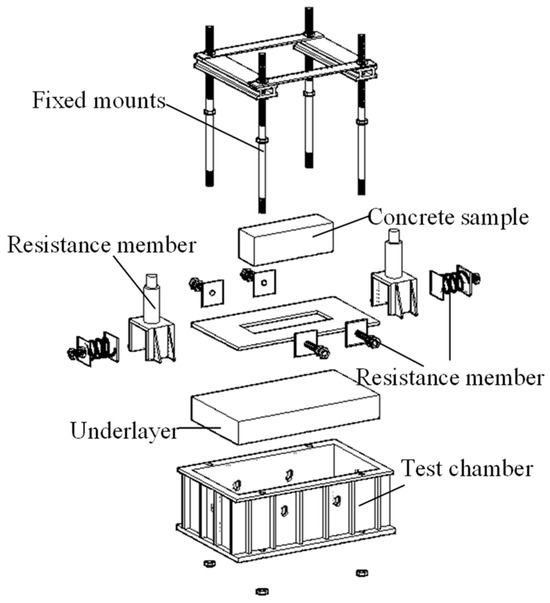 Fixed mounts

Concrete sample

Resistance member

Resistance member

Underlayer

Test chamber