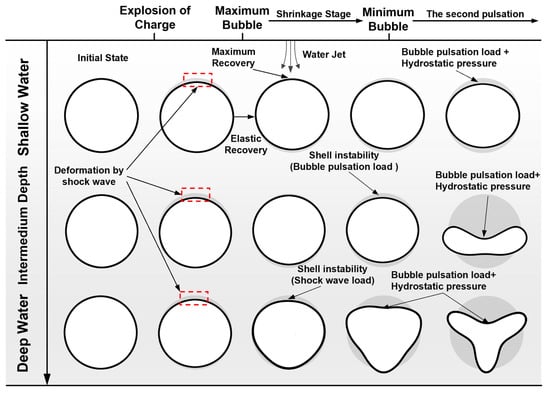 Explosion of Charge
Maximum Bubble
Shrinkage Stage
Minimum Bubble
The second pulsation

Shallow Water
Intermedium Depth
Deep Water

Initial State
Maximum Recovery
Water Jet
Bubble pulsation load + Hydrostatic pressure
Elastic Recovery
Deformation by shock wave
Shell instability (Bubble pulsation load )
Bubble pulsation load+ Hydrostatic pressure
Shell instability (Shock wave load)
Bubble pulsation load+ Hydrostatic pressure