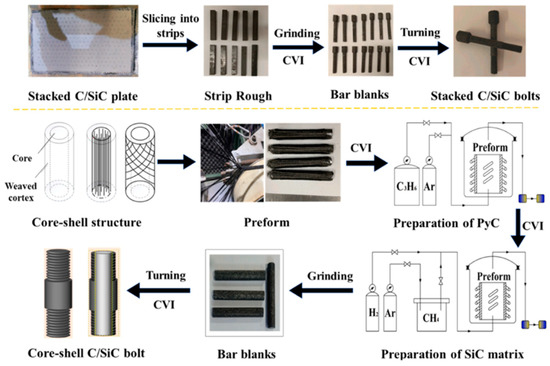 Slicing into strips

Grinding

CVI

Turning

CVI

Stacked C/SiC plate

Strip Rough

Bar blanks

Stacked C/SiC bolts

Core

Weaved cortex

CVI

Preform

$C_3H_6$

Ar

Core-shell structure

Preform

Preparation of PyC

CVI

Turning

CVI

Grinding

Preform

$H_2$

Ar

$CH_4$

Core-shell C/SiC bolt

Bar blanks

Preparation of SiC matrix