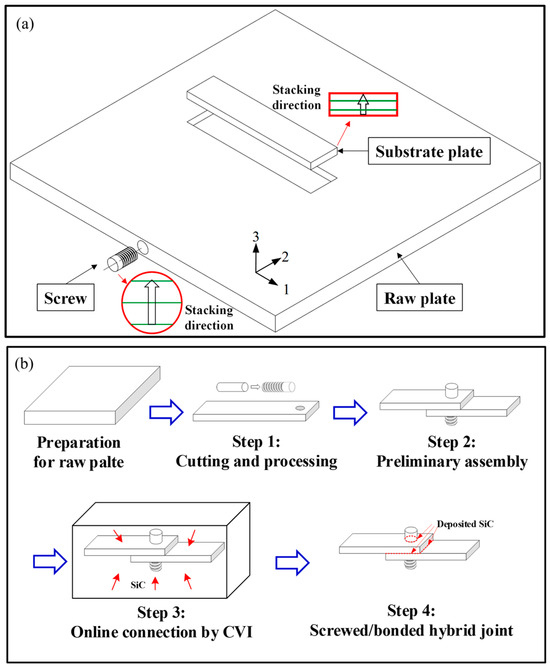 (a)

Stacking direction

Substrate plate

3
2
1

Screw

Stacking direction

Raw plate

(b)

Preparation for raw palte

Step 1:
Cutting and processing

Step 2:
Preliminary assembly

SiC

Step 3:
Online connection by CVI

Deposited SiC

Step 4:
Screwed/bonded hybrid joint