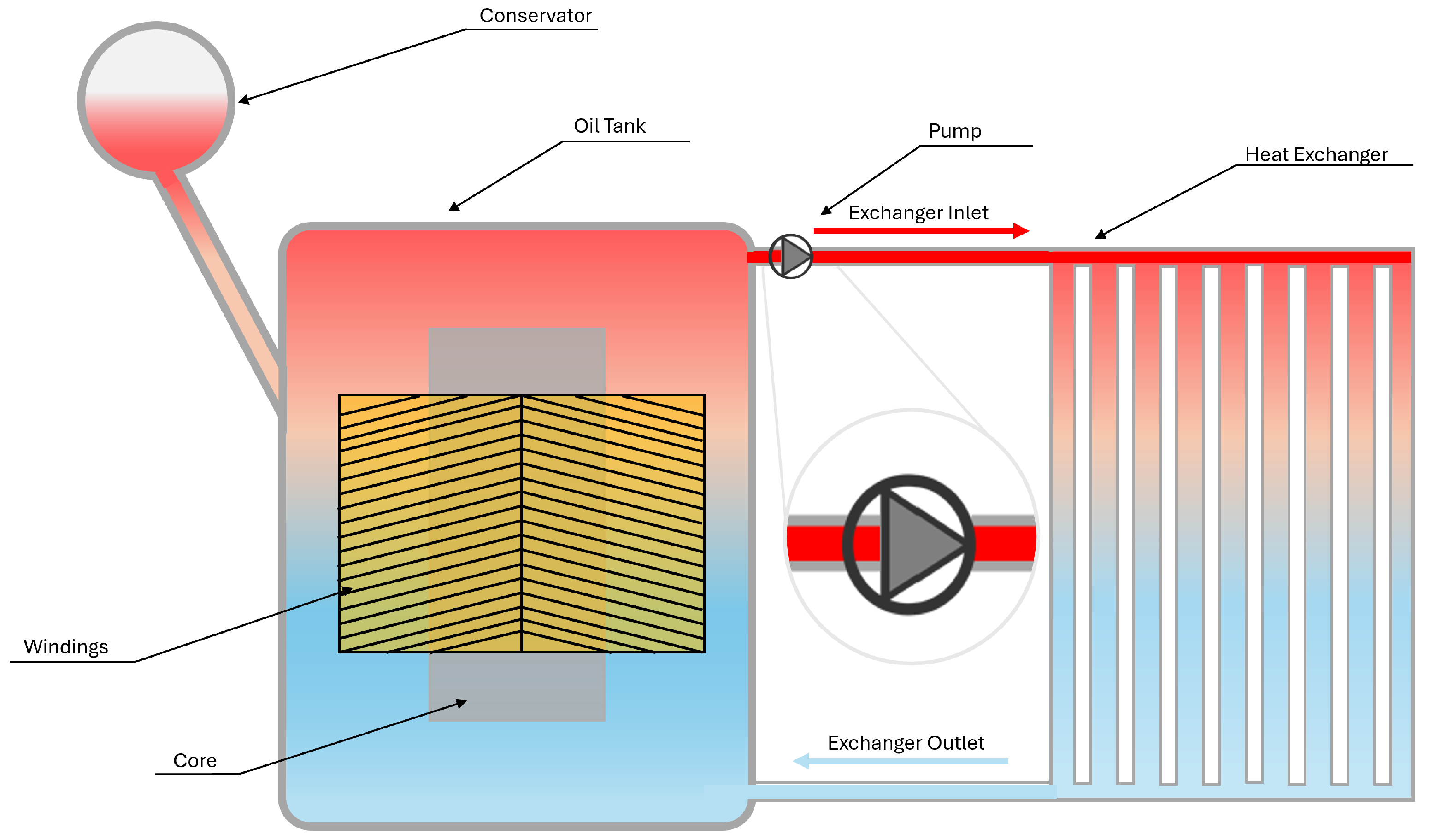 Conservator

Oil Tank

Pump

Heat Exchanger

Exchanger Inlet

Windings

Core

Exchanger Outlet