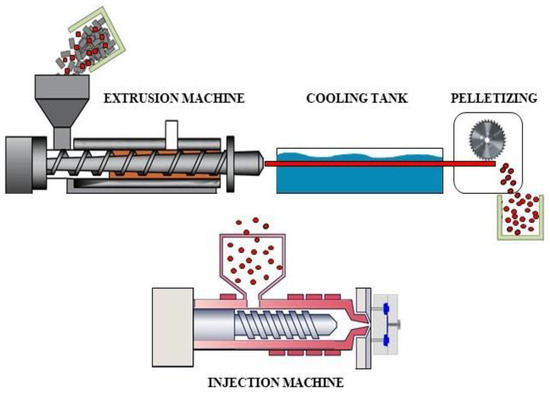 EXTRUSION MACHINE

COOLING TANK

PELLETIZING

INJECTION MACHINE