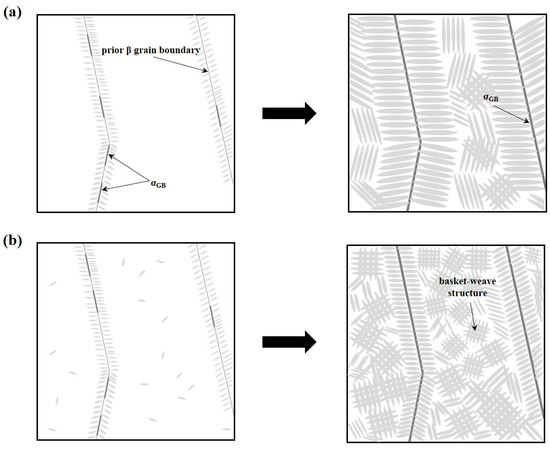 (a)

prior β grain boundary

$\alpha_{GB}$

$\alpha_{GB}$

(b)

basket-weave structure