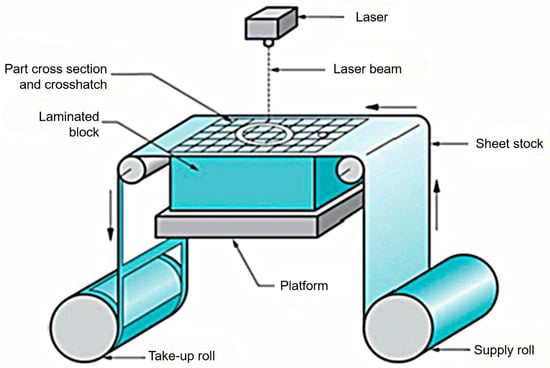 Laser

Part cross section and crosshatch

Laser beam

Laminated block

Sheet stock

Platform

Take-up roll

Supply roll