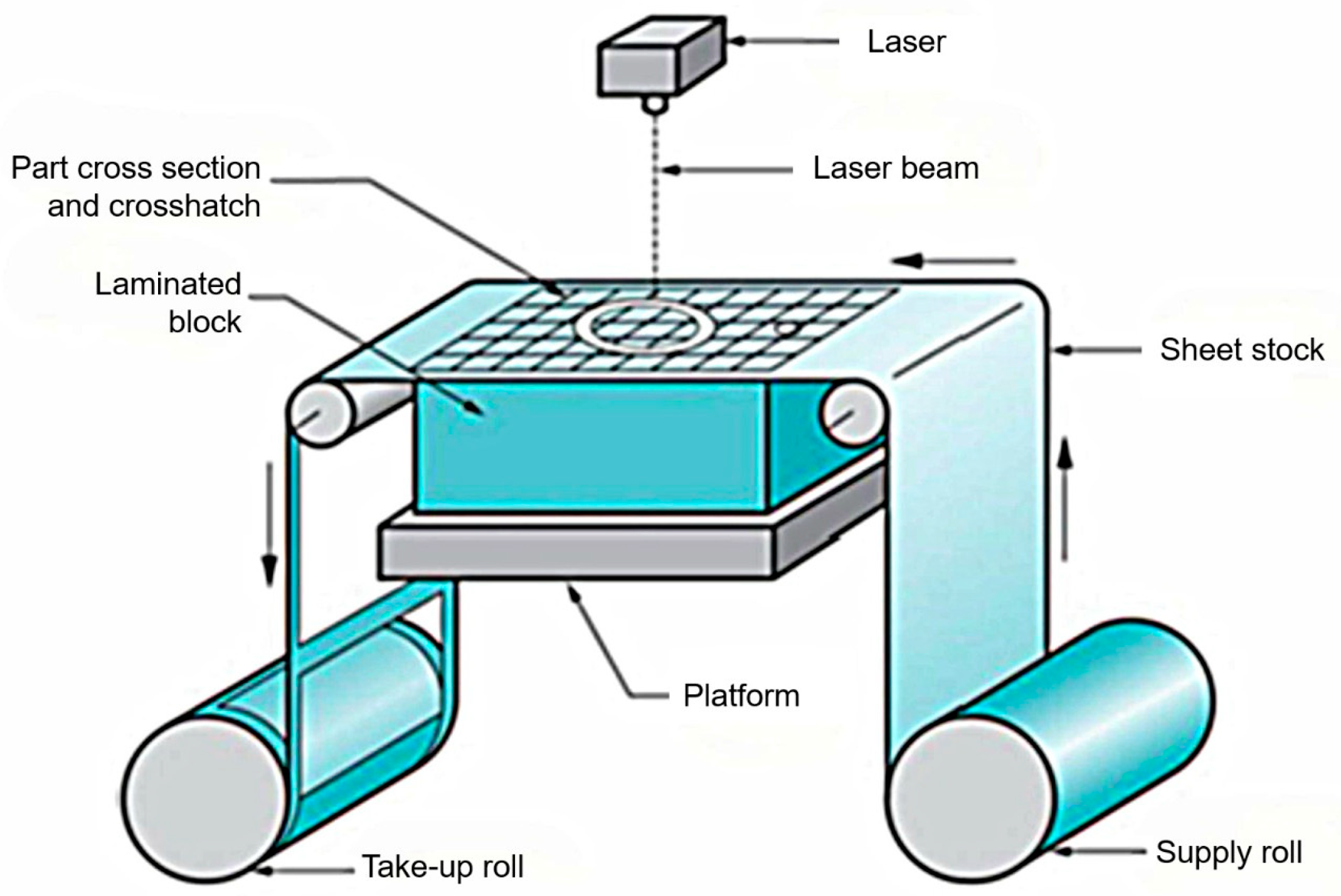 Laser

Part cross section and crosshatch

Laser beam

Laminated block

Sheet stock

Platform

Take-up roll

Supply roll