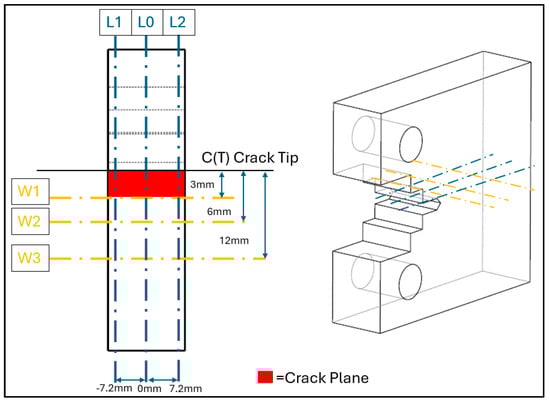 L1 L0 L2

C(T) Crack Tip

W1

W2

W3

3mm

6mm

12mm

-7.2mm 0mm 7.2mm

=Crack Plane