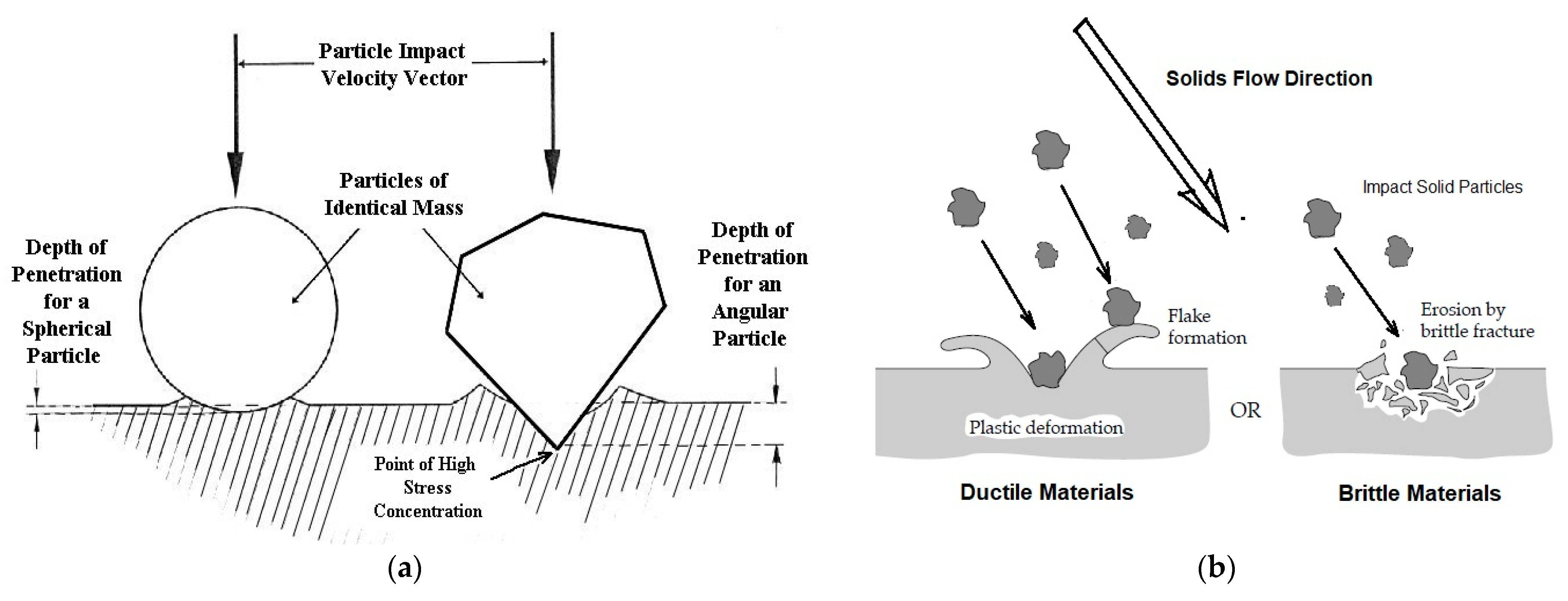 Particle Impact Velocity Vector

Particles of Identical Mass

Depth of Penetration for a Spherical Particle

Depth of Penetration for an Angular Particle

Point of High Stress Concentration

(a)

Solids Flow Direction

Impact Solid Particles

Flake formation

Erosion by brittle fracture

Plastic deformation

OR

Ductile Materials

Brittle Materials

(b)