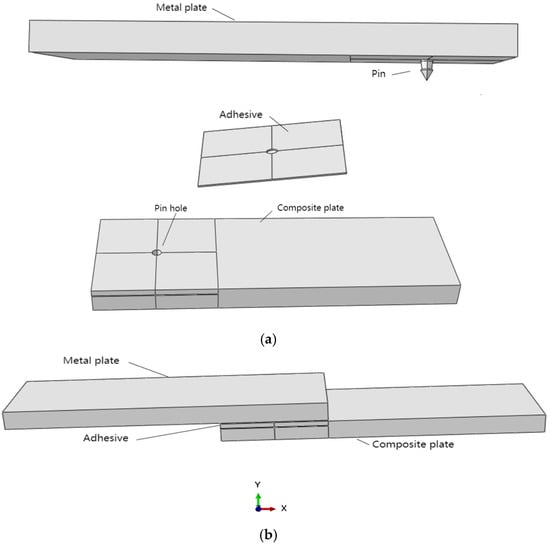 Metal plate

Pin

Adhesive

Pin hole

Composite plate

(a)

Metal plate

Adhesive

Composite plate

Y

X

(b)