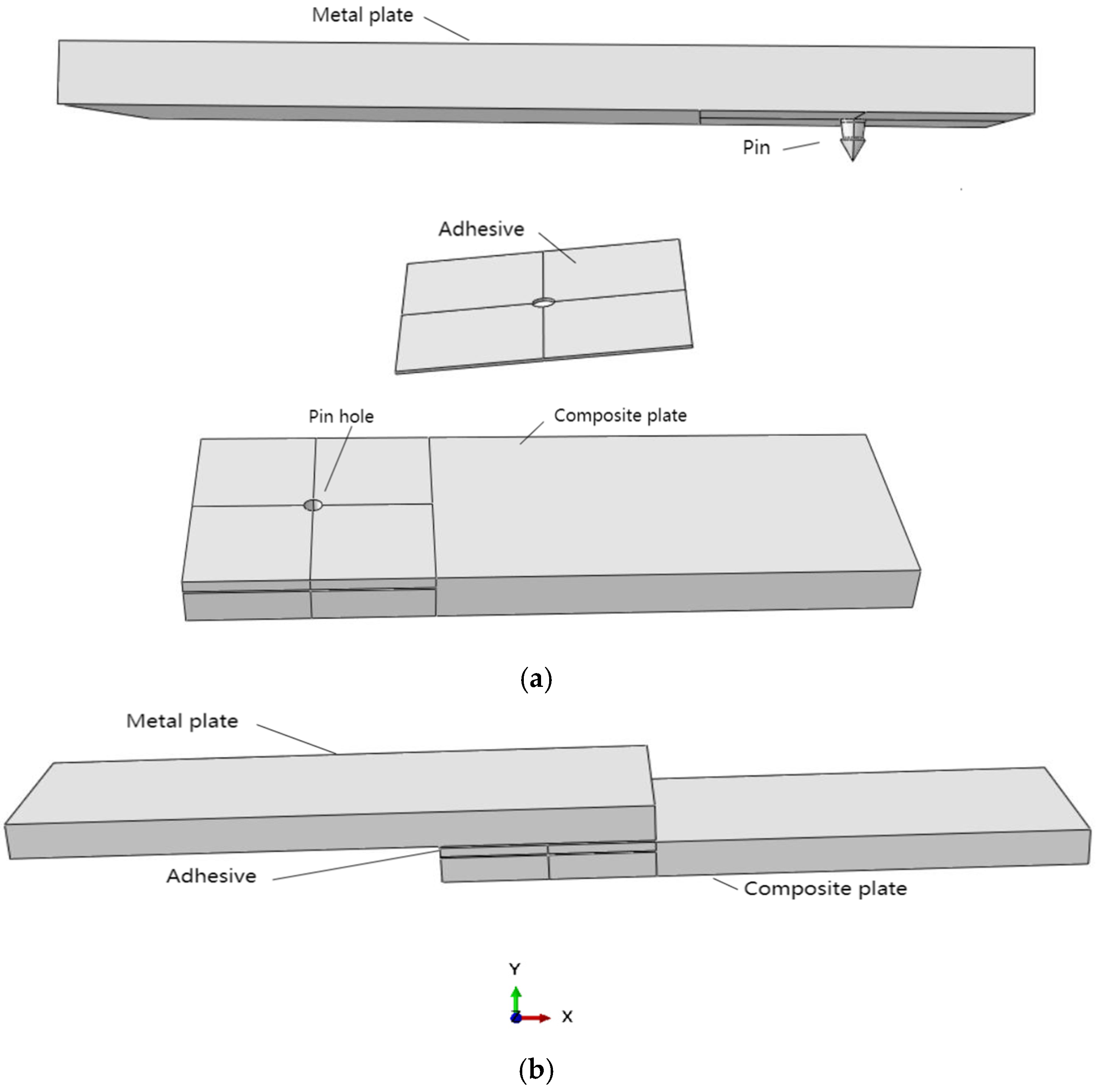 Metal plate

Pin

Adhesive

Pin hole

Composite plate

(a)

Metal plate

Adhesive

Composite plate

Y

X

(b)