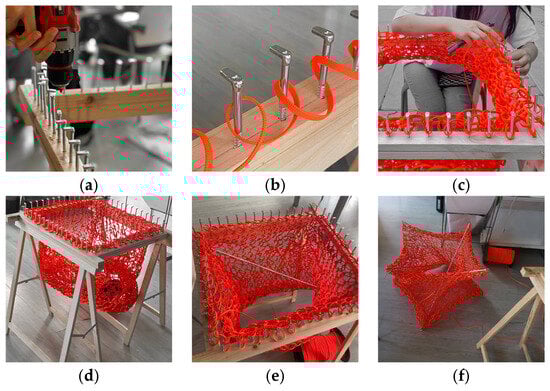 (a)

(b)

(c)

(d)

(e)

(f)