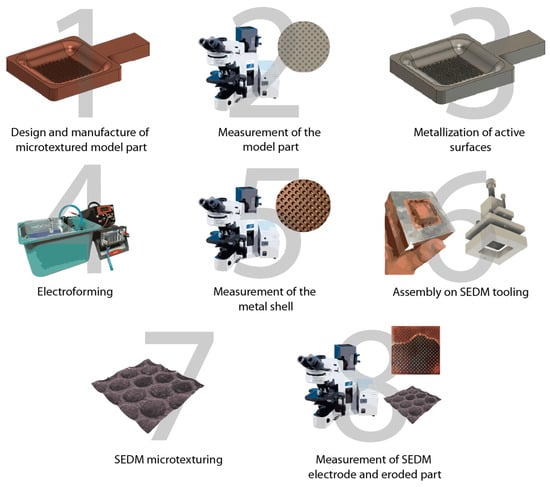 1
Design and manufacture of microtextured model part

2
Measurement of the model part

3
Metallization of active surfaces

4
Electroforming

5
Measurement of the metal shell

6
Assembly on SEDM tooling

7
SEDM microtexturing

8
Measurement of SEDM electrode and eroded part