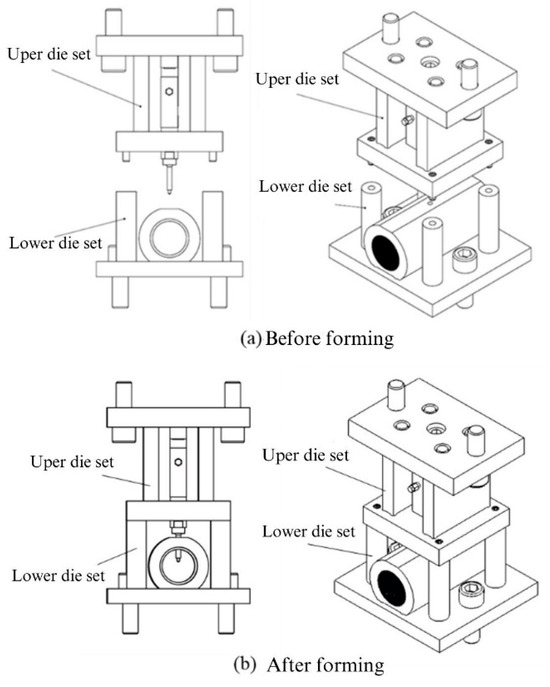 Uper die set

Lower die set

Uper die set

Lower die set

(a) Before forming

Uper die set

Lower die set

Uper die set

Lower die set

(b) After forming