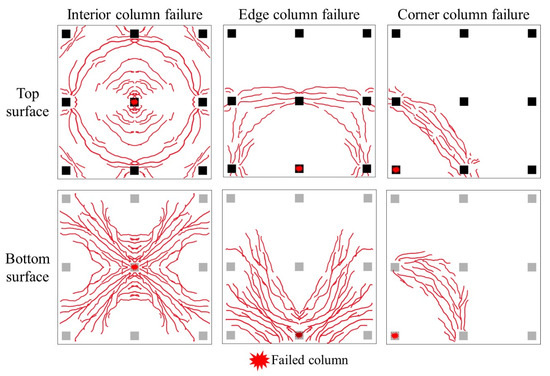 Interior column failure
Edge column failure
Corner column failure

Top surface

Bottom surface

Failed column