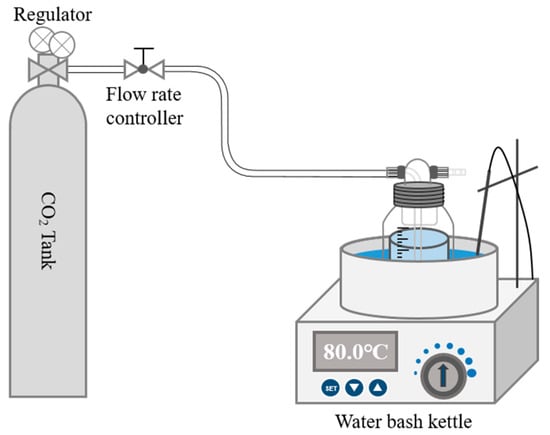 Regulator

Flow rate controller

$CO_2$ Tank

80.0°C

SET

Water bash kettle