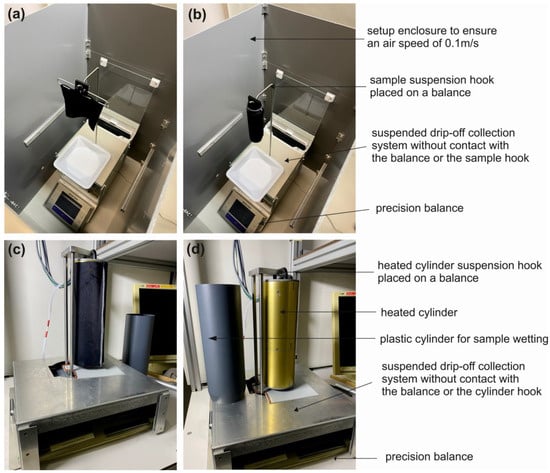 (a)

(b)

setup enclosure to ensure an air speed of 0.1m/s

sample suspension hook placed on a balance

suspended drip-off collection system without contact with the balance or the sample hook

precision balance

(c)

(d)

heated cylinder suspension hook placed on a balance

heated cylinder

plastic cylinder for sample wetting

suspended drip-off collection system without contact with the balance or the cylinder hook

precision balance