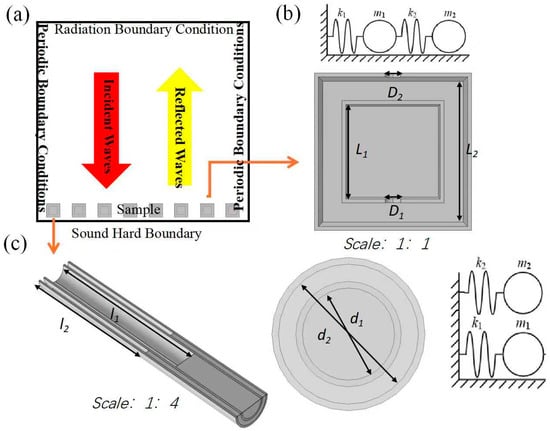 (a)
Radiation Boundary Condition
Periodic Boundary Conditions
Incident Waves
Reflected Waves
Periodic Boundary Conditions
Sample
Sound Hard Boundary

(b)
$k_1$ $m_1$ $k_2$ $m_2$
$D_2$
$L_1$
$L_2$
$D_1$
Scale: 1: 1

(c)
$l_1$
$l_2$
Scale: 1: 4
$d_1$
$d_2$
$k_2$ $m_2$
$k_1$ $m_1$