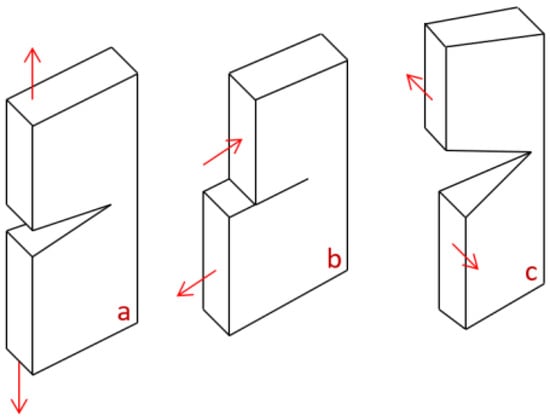 a

b

c