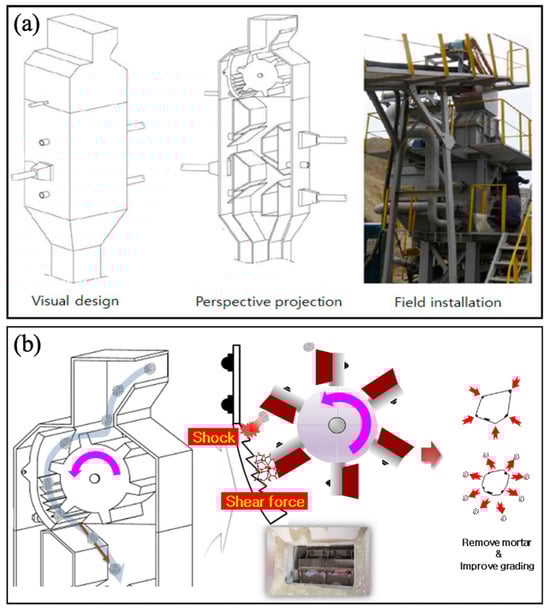 (a)

Visual design

Perspective projection

Field installation

(b)

Shock

Shear force

Remove mortar & Improve grading