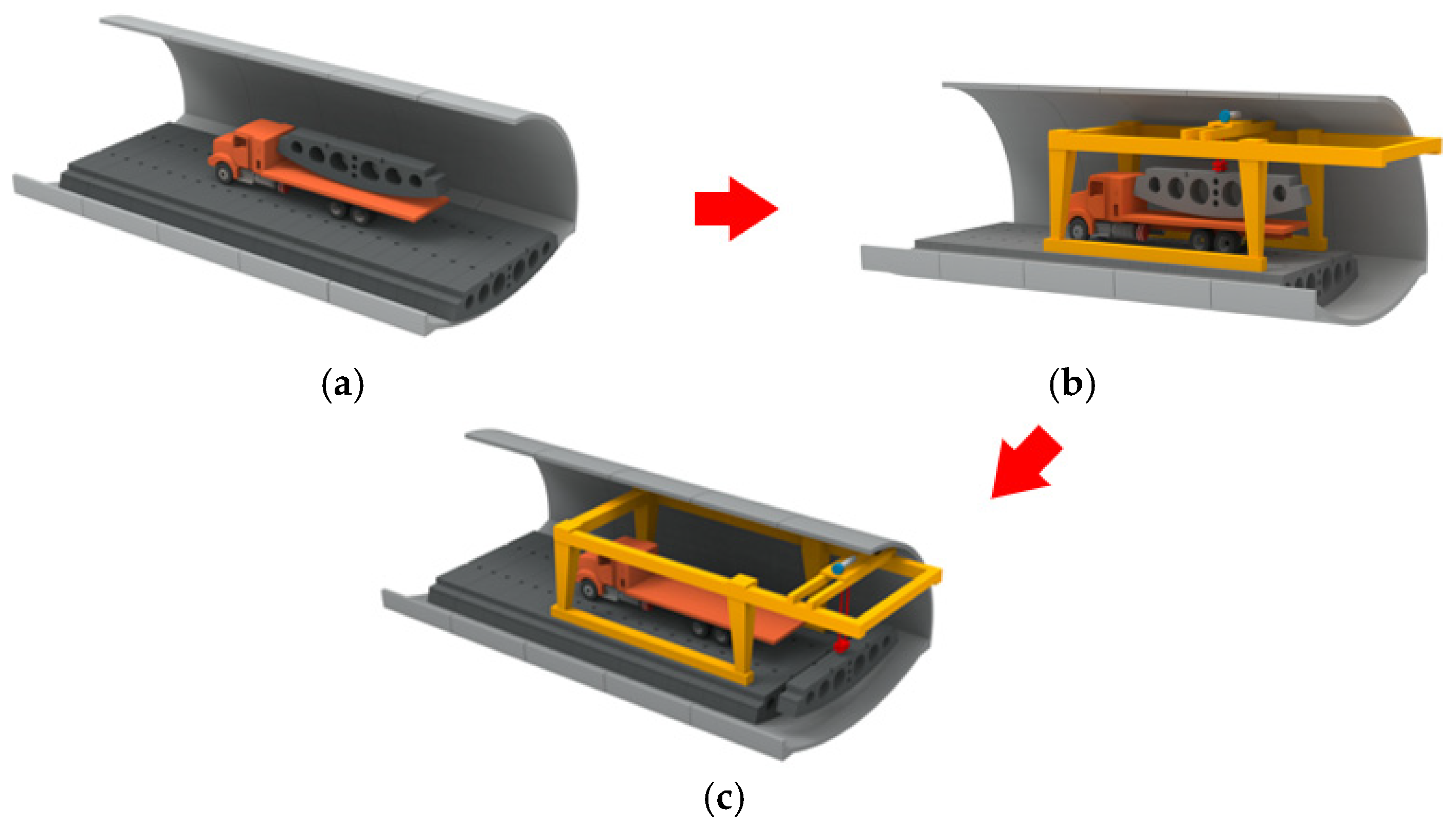 (a)

(b)

(c)