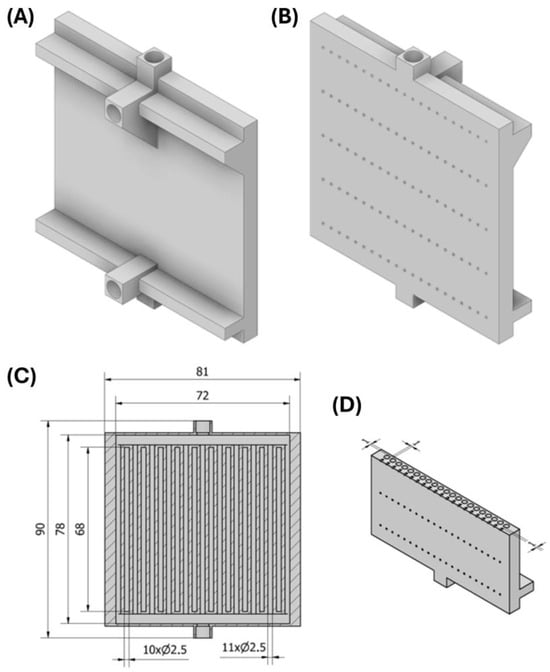 (A)

(B)

(C)

81

72

90

78

68

10xØ2.5

11xØ2.5

(D)