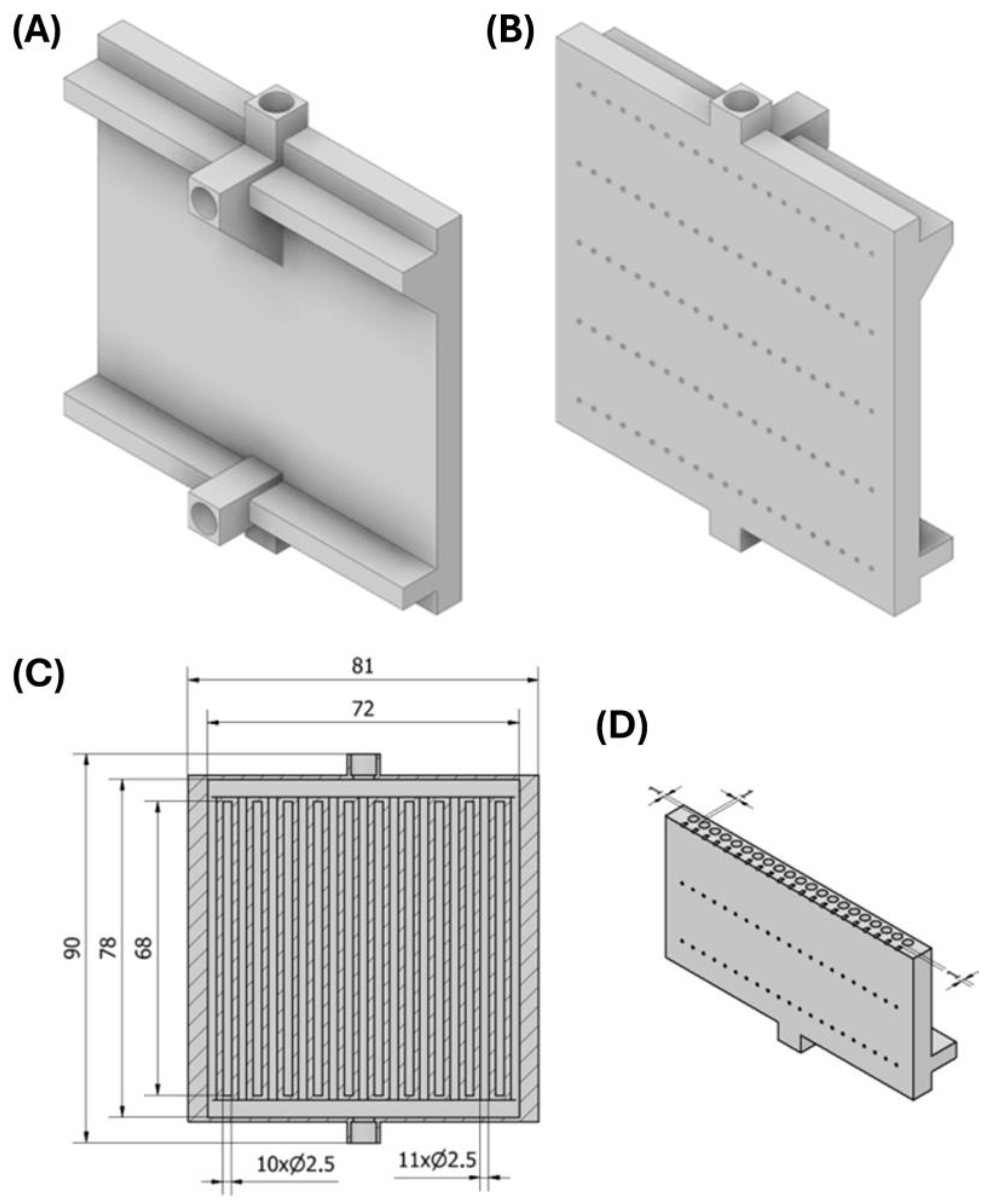 (A)

(B)

(C)

81

72

90

78

68

10xØ2.5

11xØ2.5

(D)