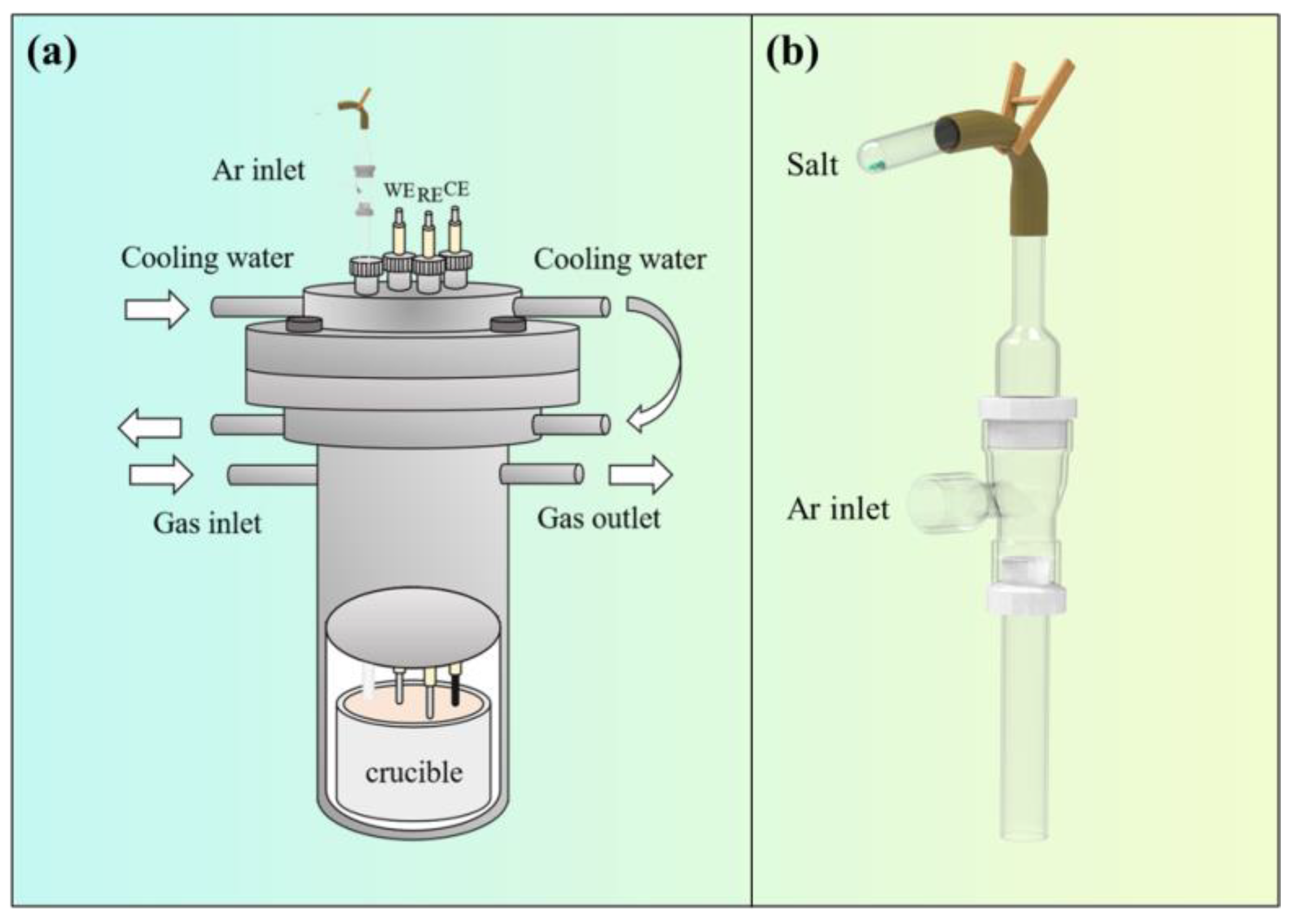 (a)

Ar inlet

WE RE CE

Cooling water

Cooling water

Gas inlet

Gas outlet

crucible

(b)

Salt

Ar inlet