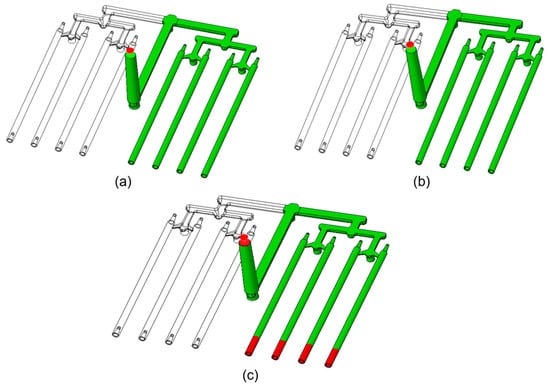 (a)

(b)

(c)