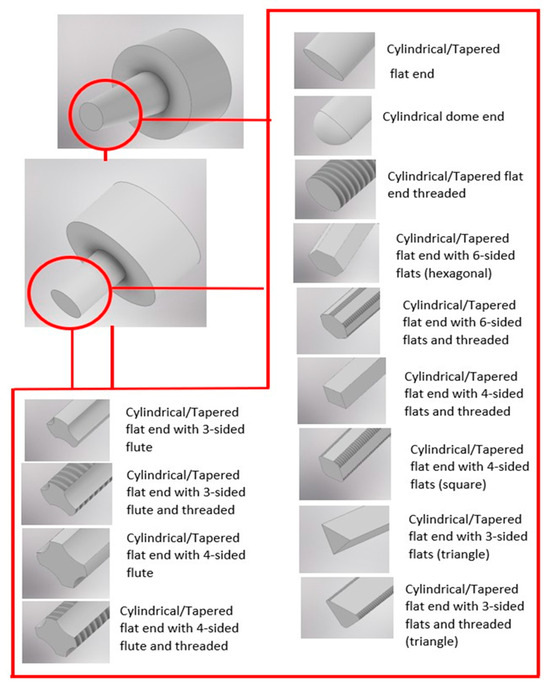 Cylindrical/Tapered flat end

Cylindrical dome end

Cylindrical/Tapered flat end threaded

Cylindrical/Tapered flat end with 6-sided flats (hexagonal)

Cylindrical/Tapered flat end with 6-sided flats and threaded

Cylindrical/Tapered flat end with 4-sided flats and threaded

Cylindrical/Tapered flat end with 4-sided flats (square)

Cylindrical/Tapered flat end with 3-sided flats (triangle)

Cylindrical/Tapered flat end with 3-sided flats and threaded (triangle)

Cylindrical/Tapered flat end with 3-sided flute

Cylindrical/Tapered flat end with 3-sided flute and threaded

Cylindrical/Tapered flat end with 4-sided flute

Cylindrical/Tapered flat end with 4-sided flute and threaded