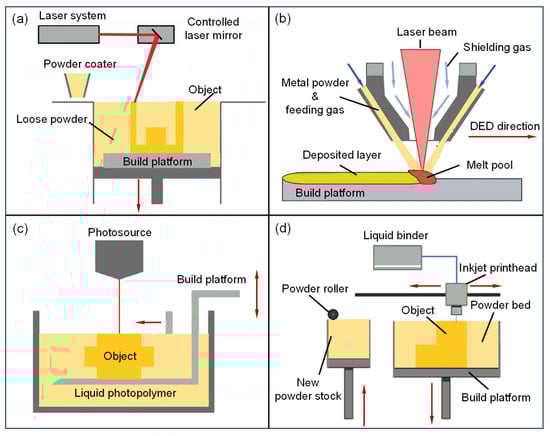 (a)
Laser system
Controlled laser mirror
Powder coater
Object
Loose powder
Build platform

(b)
Laser beam
Shielding gas
Metal powder & feeding gas
DED direction
Deposited layer
Melt pool
Build platform

(c)
Photosource
Build platform
Object
Liquid photopolymer

(d)
Liquid binder
Inkjet printhead
Powder roller
Object
Powder bed
New powder stock
Build platform